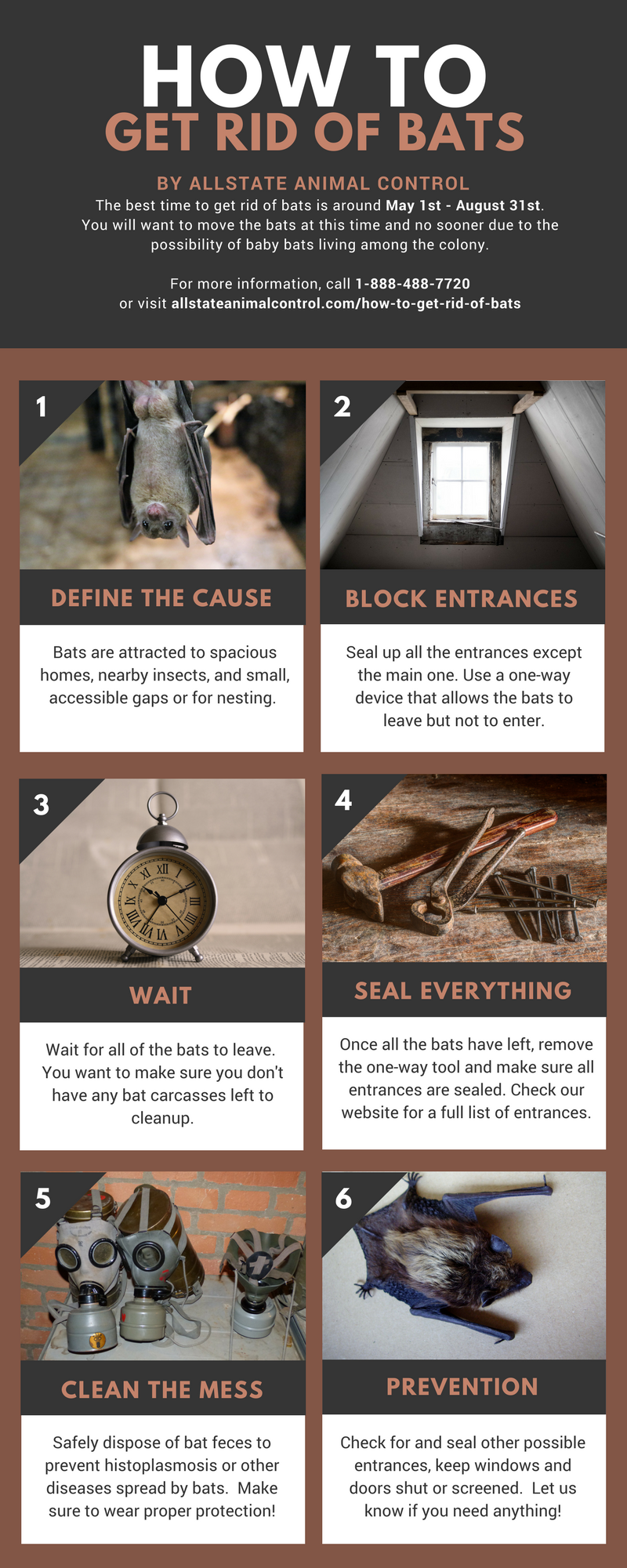 HOW TO
GET RID OF BATS

BY ALLSTATE ANIMAL CONTROL

The best time to get rid of bats is around May 1st - August 31st. You will want to move the bats at this time and no sooner due to the possibility of baby bats living among the colony.

For more information, call 1-888-488-7720 or visit allstateanimalcontrol.com/how-to-get-rid-of-bats

1

DEFINE THE CAUSE

Bats are attracted to spacious homes, nearby insects, and small, accessible gaps or for nesting.

2

BLOCK ENTRANCES

Seal up all the entrances except the main one. Use a one-way device that allows the bats to leave but not to enter.

3

WAIT

Wait for all of the bats to leave. You want to make sure you don't have any bat carcasses left to cleanup.

4

SEAL EVERYTHING

Once all the bats have left, remove the one-way tool and make sure all entrances are sealed. Check our website for a full list of entrances.

5

CLEAN THE MESS

Safely dispose of bat feces to prevent histoplasmosis or other diseases spread by bats. Make sure to wear proper protection!

6

PREVENTION

Check for and seal other possible entrances, keep windows and doors shut or screened. Let us know if you need anything!